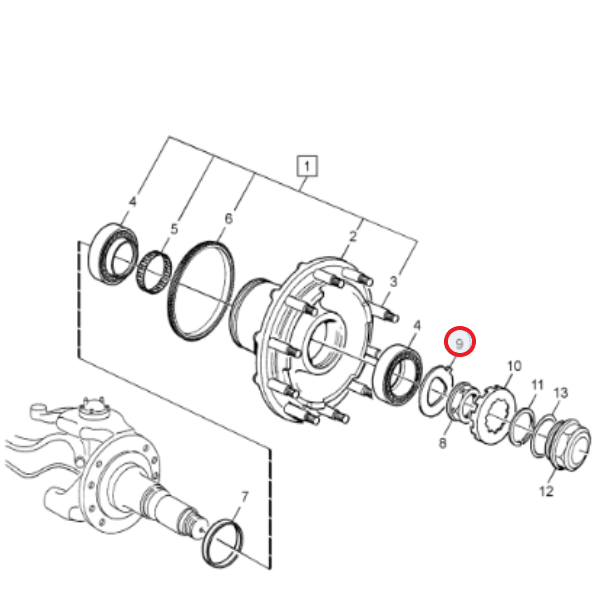 1
4
5
6
2
3
4
9
10
11
13
8
12
7