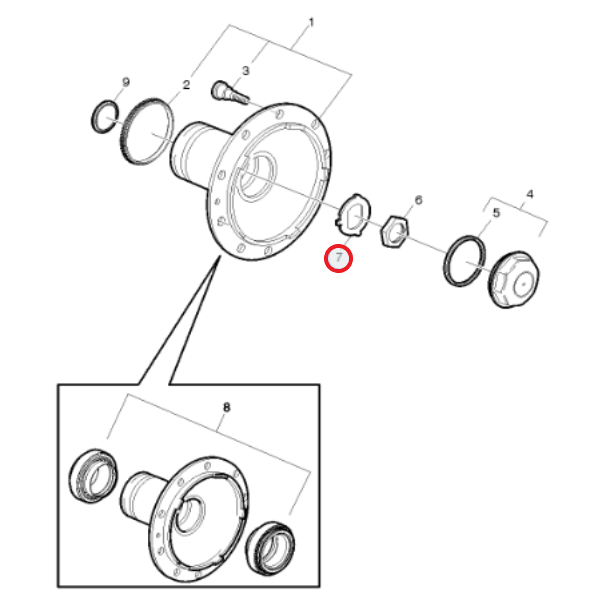 1
3
9
2
6
4
5
7
8