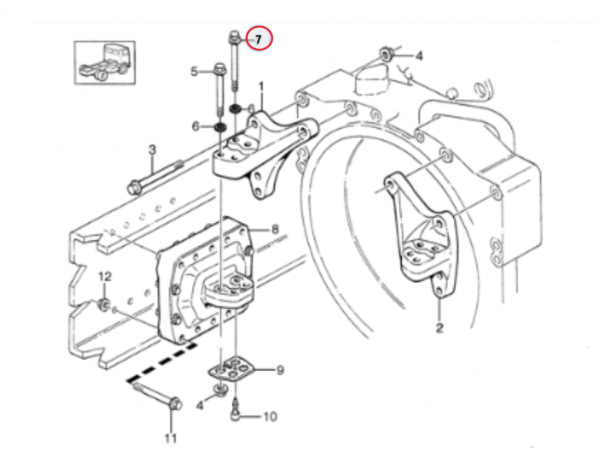 7
4
5
1
6
6
3
8
12
2
9
4
10
11