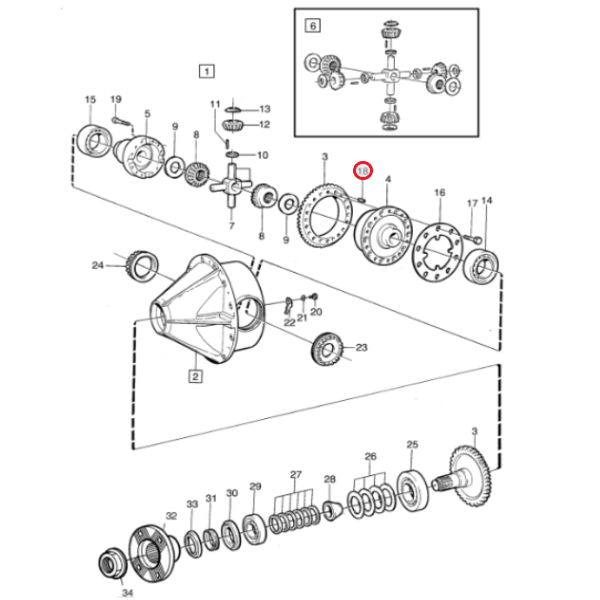 6
1
15
19
5
9
8
11
13
12
10
7
8
9
3
18
4
16
17
14
24
22
21
20
23
2
3
25
26
27
28
29
30
31
33
32
34