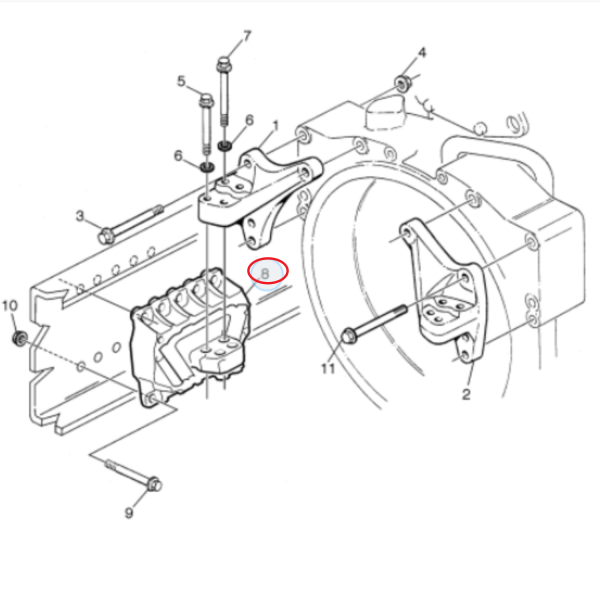 7
4
5
6
1
6
3
8
10
11
2
9