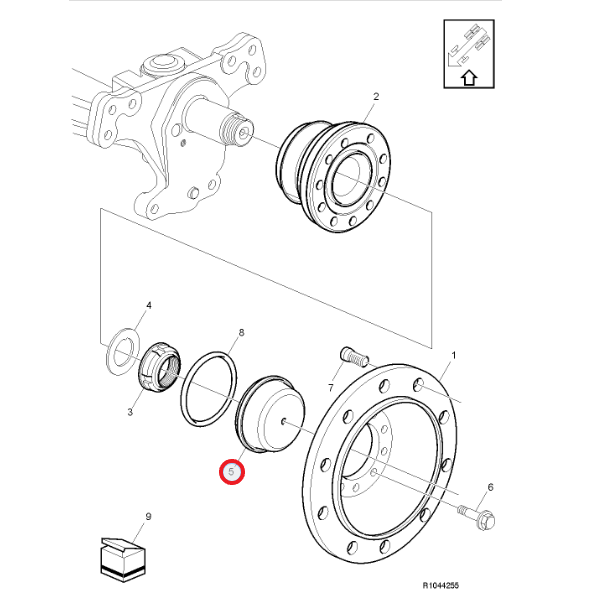 2
4
8
1
7
3
5
6
9
R1044255