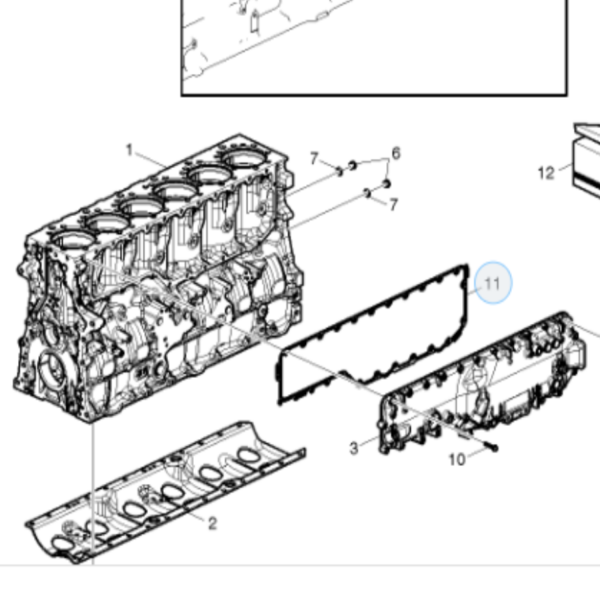 1
7
6
7
12
11
3
10
2